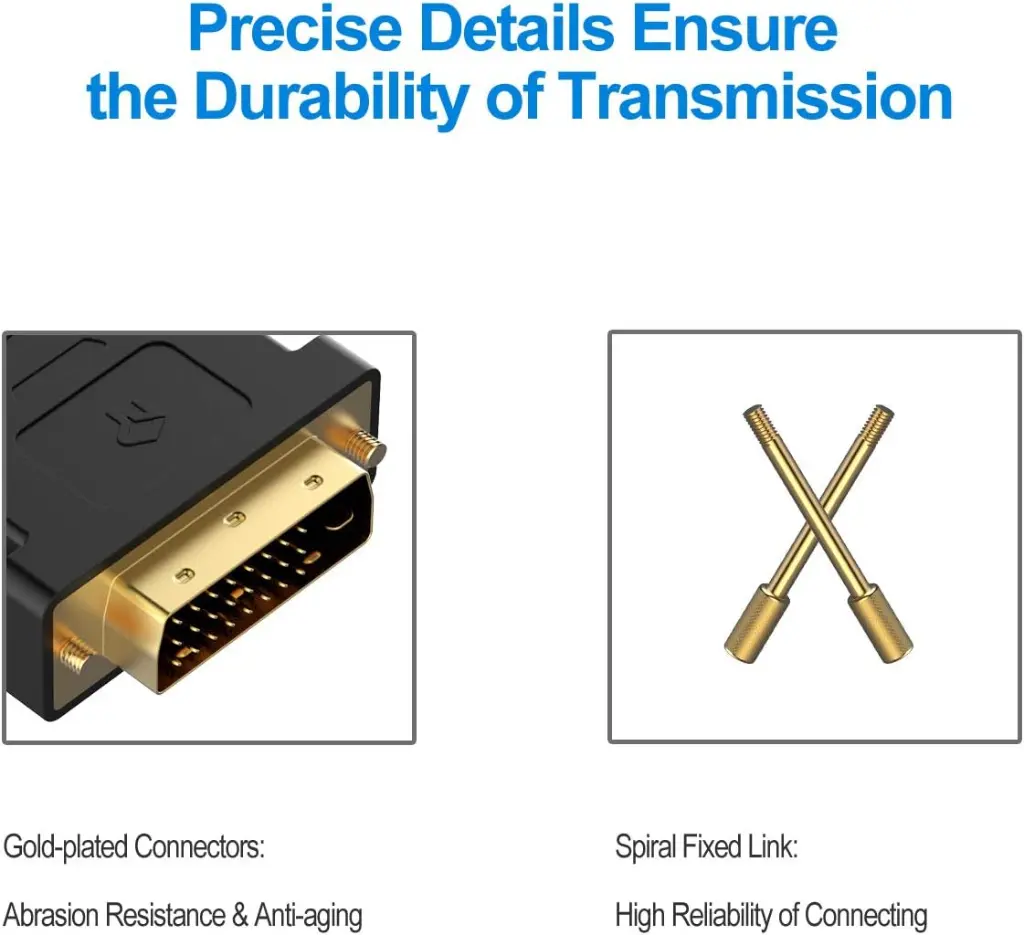 Precise Details Ensure the Durability of Transmission

Gold-plated Connectors:

Abrasion Resistance & Anti-aging

Spiral Fixed Link:

High Reliability of Connecting